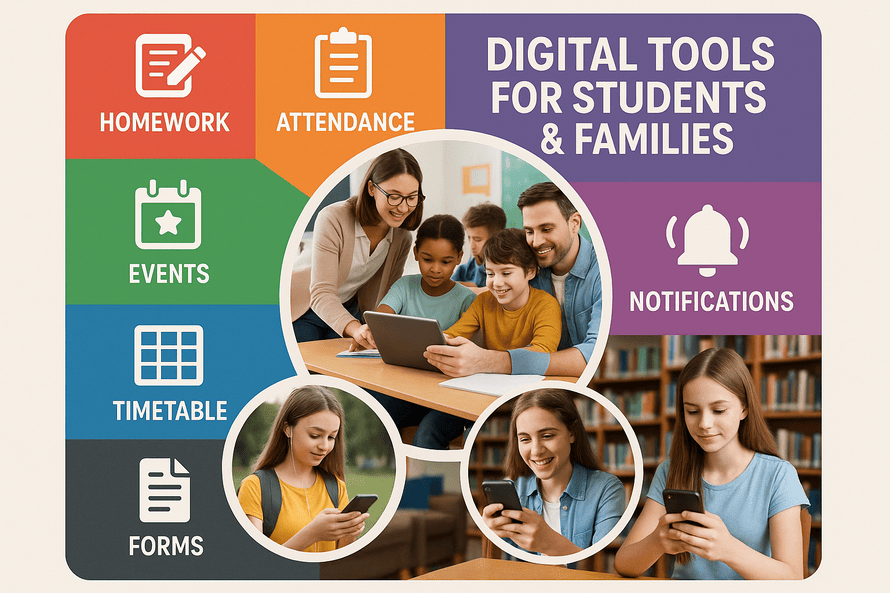 HOMEWORK

ATTENDANCE

DIGITAL TOOLS FOR STUDENTS & FAMILIES

EVENTS

NOTIFICATIONS

TIMETABLE

FORMS